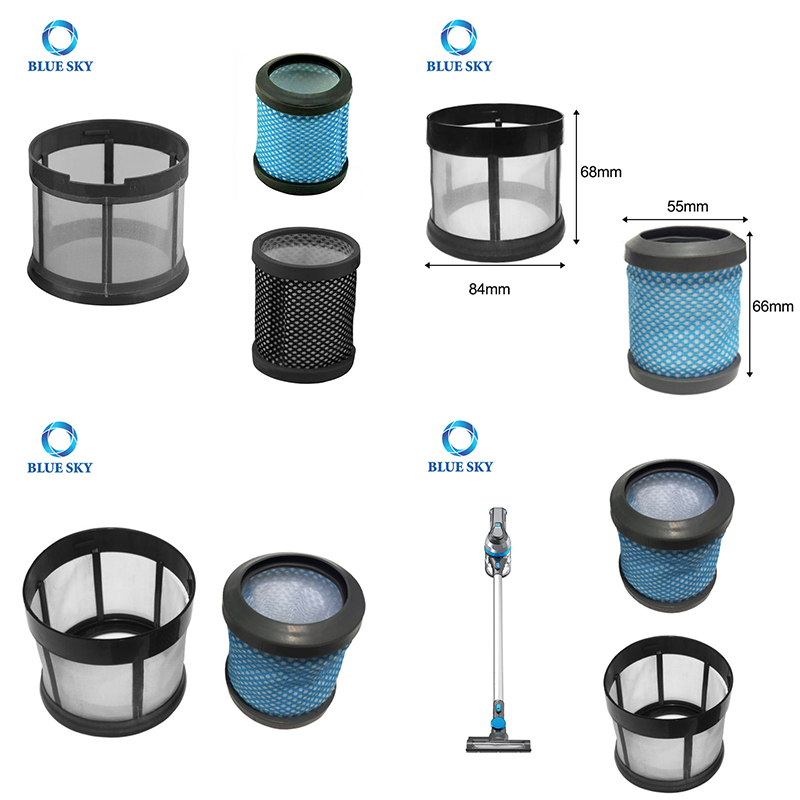 BLUE SKY

BLUE SKY

68mm

84mm

55mm

66mm

BLUE SKY

BLUE SKY